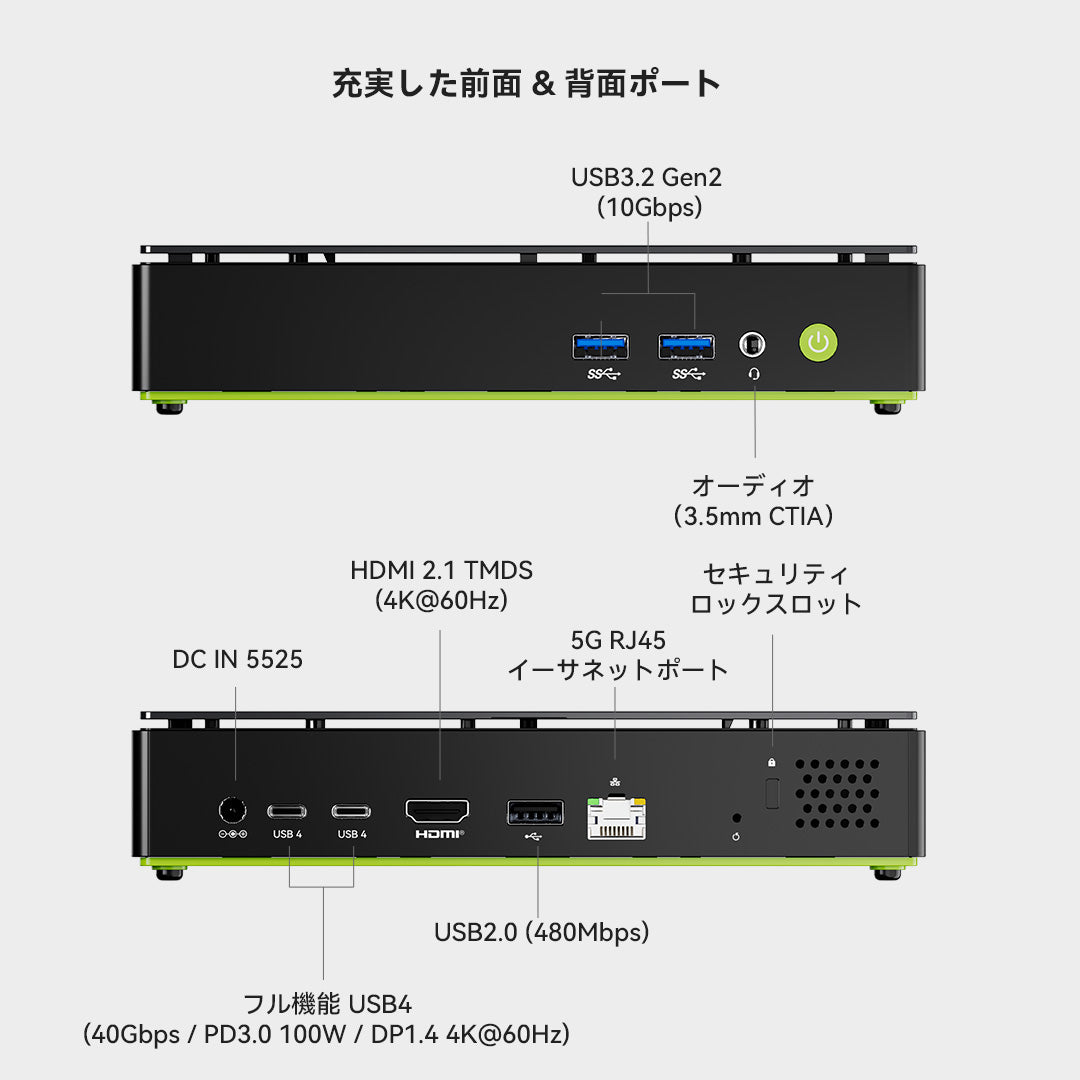 充実した前面 & 背面ポート

USB3.2 Gen2
(10Gbps)

オーディオ
(3.5mm CTIA)

HDMI 2.1 TMDS
(4K@60Hz)

セキュリティ
ロックスロット

DC IN 5525

5G RJ45
イーサネットポート

USB 4

USB 4

HDMI

USB2.0 (480Mbps)

フル機能 USB4
(40Gbps / PD3.0 100W / DP1.4 4K@60Hz)