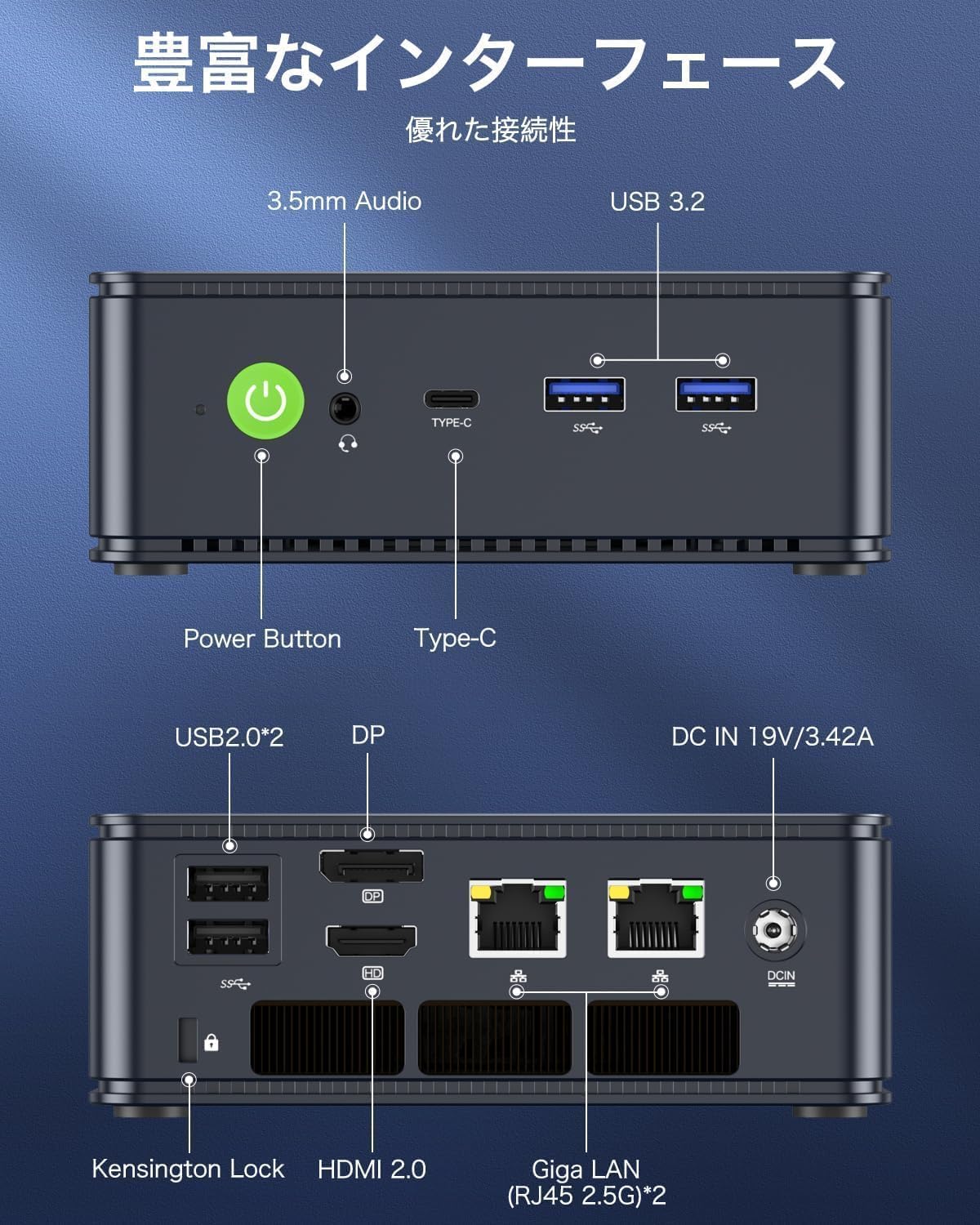 豊富なインターフェース

優れた接続性

3.5mm Audio

USB 3.2

TYPE-C

Power Button

Type-C

USB2.0*2

DP

DC IN 19V/3.42A

DP

HD

DCIN

Kensington Lock

HDMI 2.0

Giga LAN
(RJ45 2.5G)*2